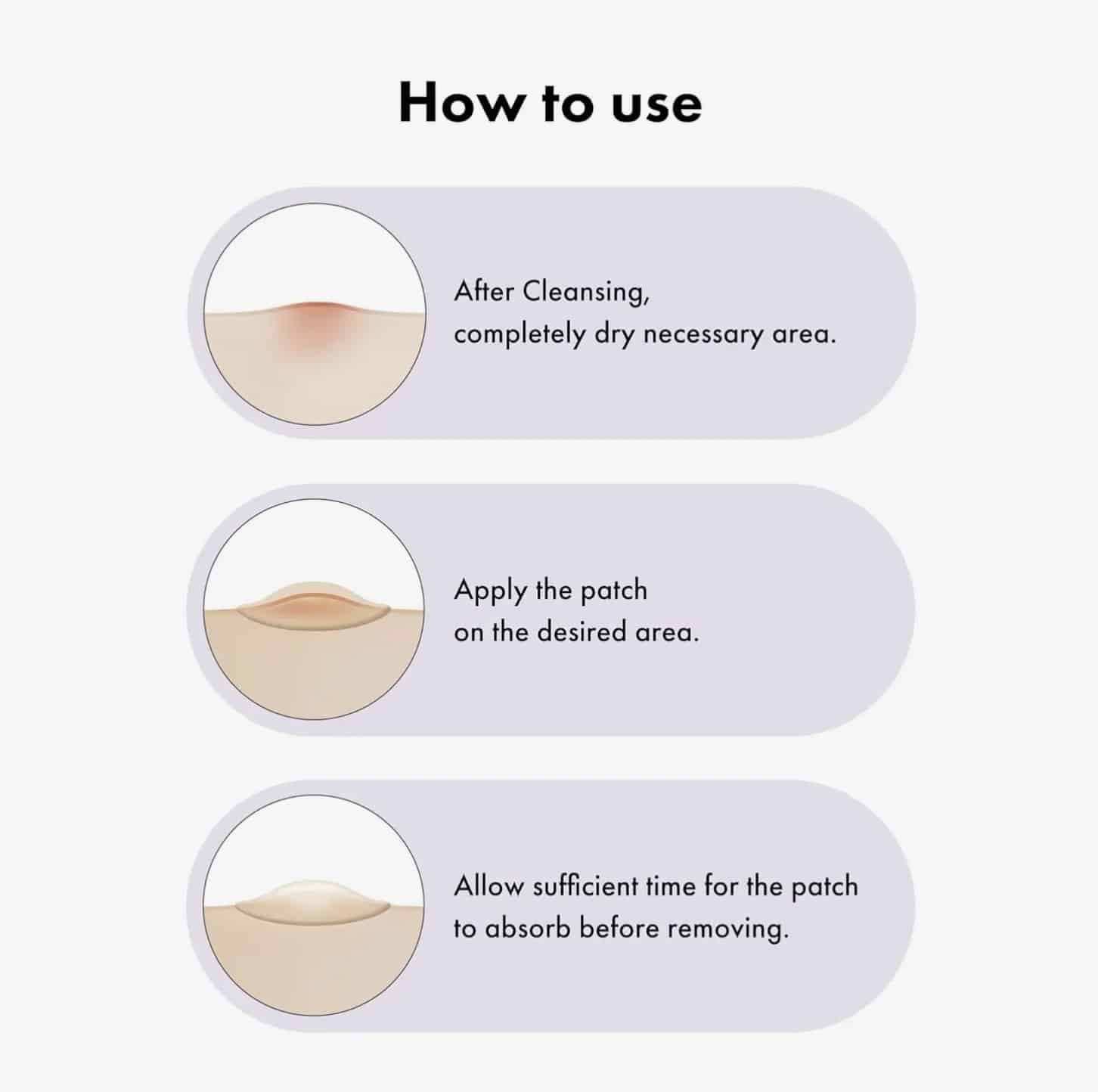 How to use

After Cleansing, completely dry necessary area.

Apply the patch on the desired area.

Allow sufficient time for the patch to absorb before removing.