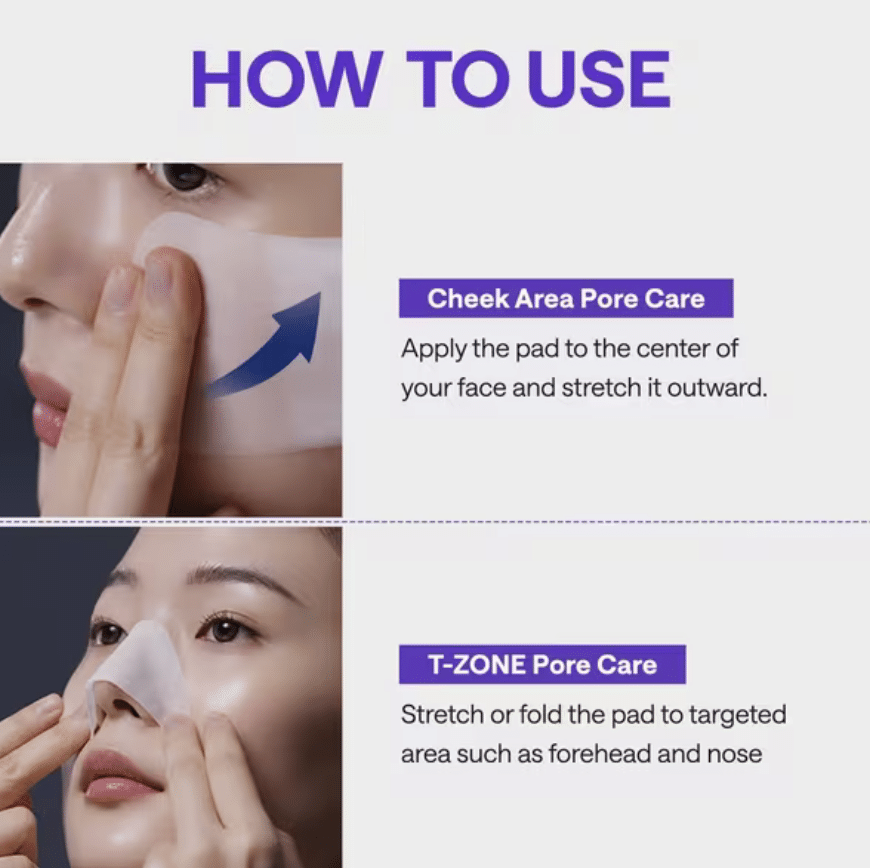 HOW TO USE

Cheek Area Pore Care

Apply the pad to the center of your face and stretch it outward.

T-ZONE Pore Care

Stretch or fold the pad to targeted area such as forehead and nose