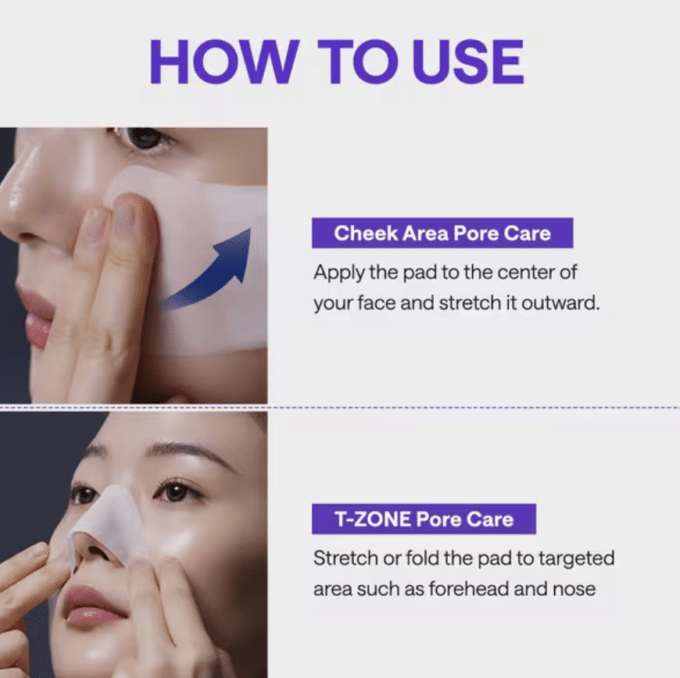 HOW TO USE

Cheek Area Pore Care

Apply the pad to the center of your face and stretch it outward.

T-ZONE Pore Care

Stretch or fold the pad to targeted area such as forehead and nose