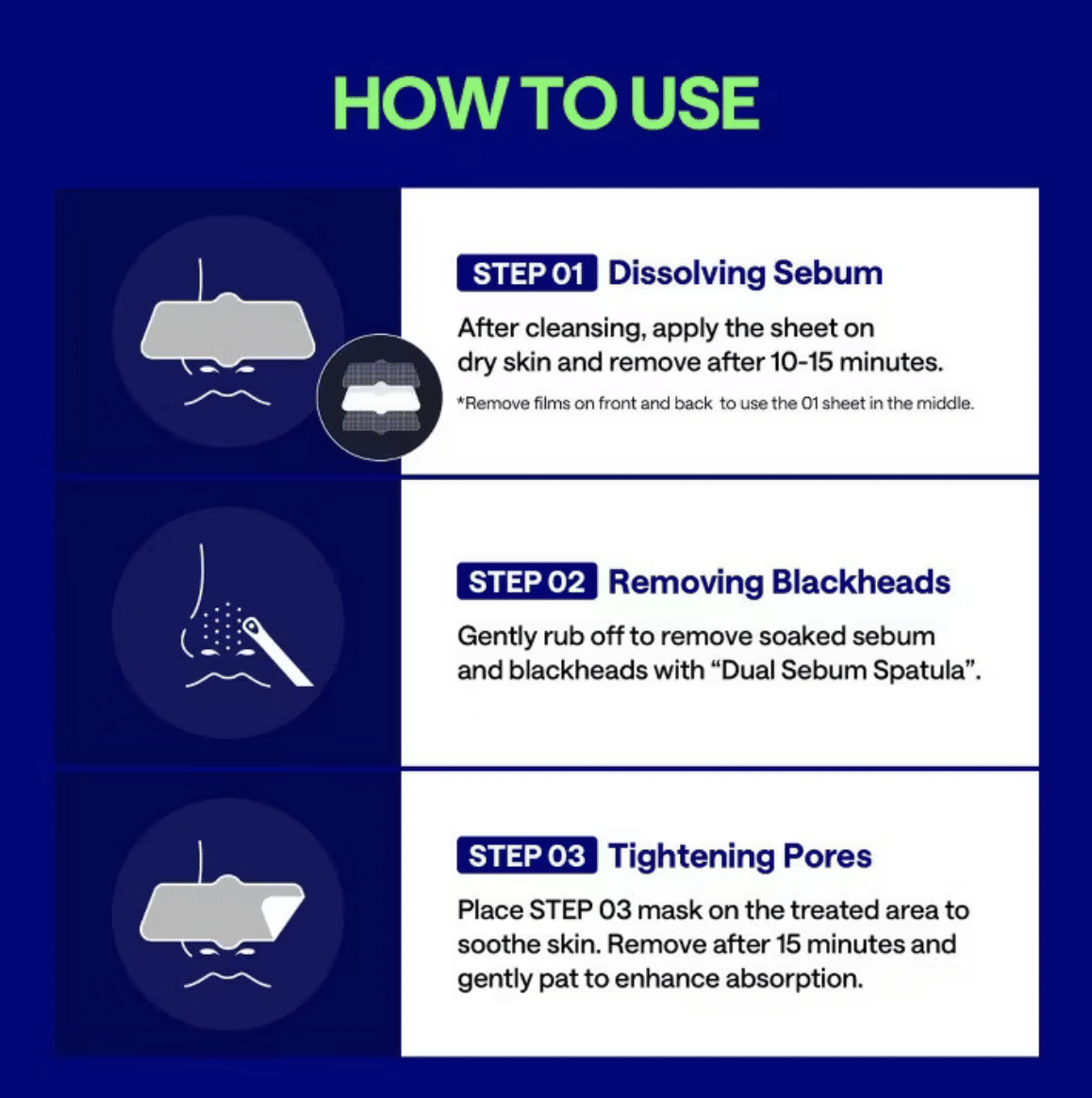 HOW TO USE

STEP 01 Dissolving Sebum

After cleansing, apply the sheet on dry skin and remove after 10-15 minutes.

*Remove films on front and back to use the 01 sheet in the middle.

STEP 02 Removing Blackheads

Gently rub off to remove soaked sebum and blackheads with “Dual Sebum Spatula”.

STEP 03 Tightening Pores

Place STEP 03 mask on the treated area to soothe skin. Remove after 15 minutes and gently pat to enhance absorption.