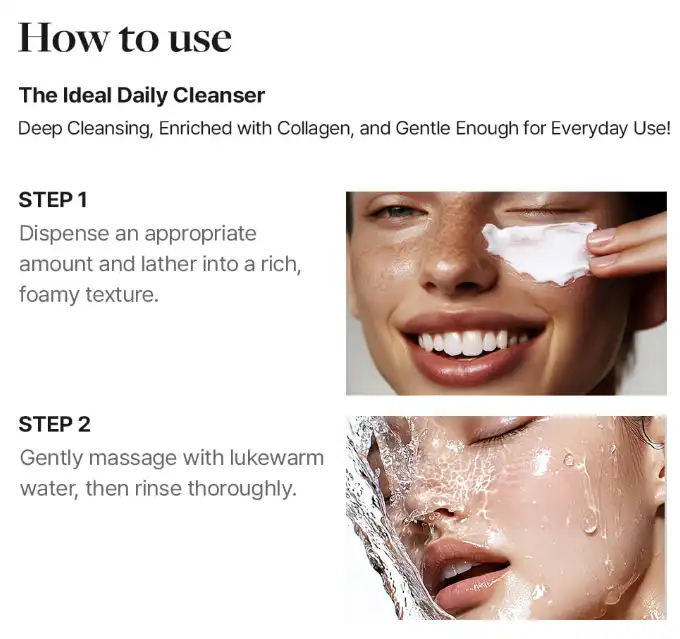 How to use

The Ideal Daily Cleanser

Deep Cleansing, Enriched with Collagen, and Gentle Enough for Everyday Use!

STEP 1

Dispense an appropriate amount and lather into a rich, foamy texture.

STEP 2

Gently massage with lukewarm water, then rinse thoroughly.