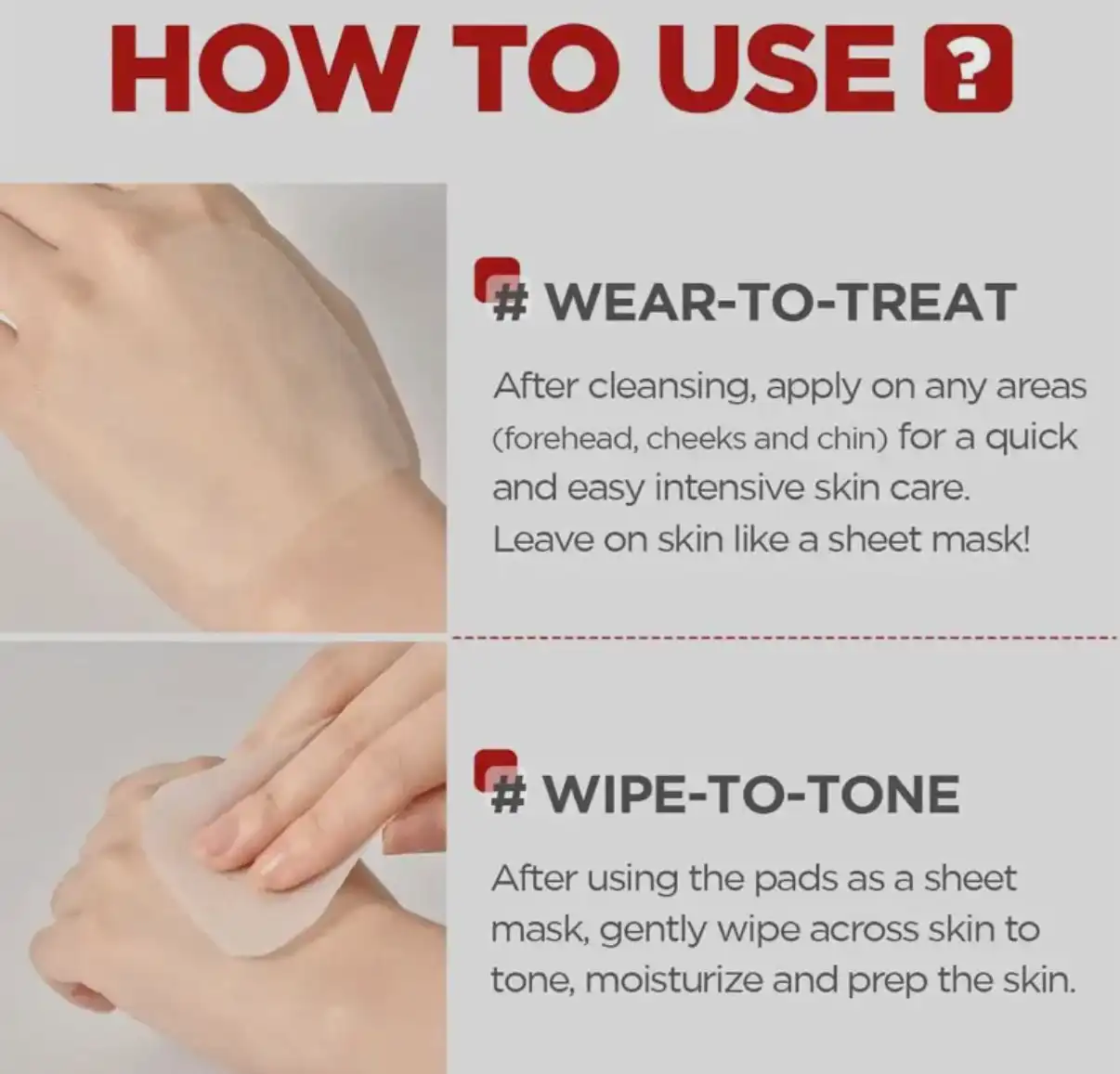 HOW TO USE ?

# WEAR-TO-TREAT

After cleansing, apply on any areas (forehead, cheeks and chin) for a quick and easy intensive skin care. Leave on skin like a sheet mask!

# WIPE-TO-TONE

After using the pads as a sheet mask, gently wipe across skin to tone, moisturize and prep the skin.