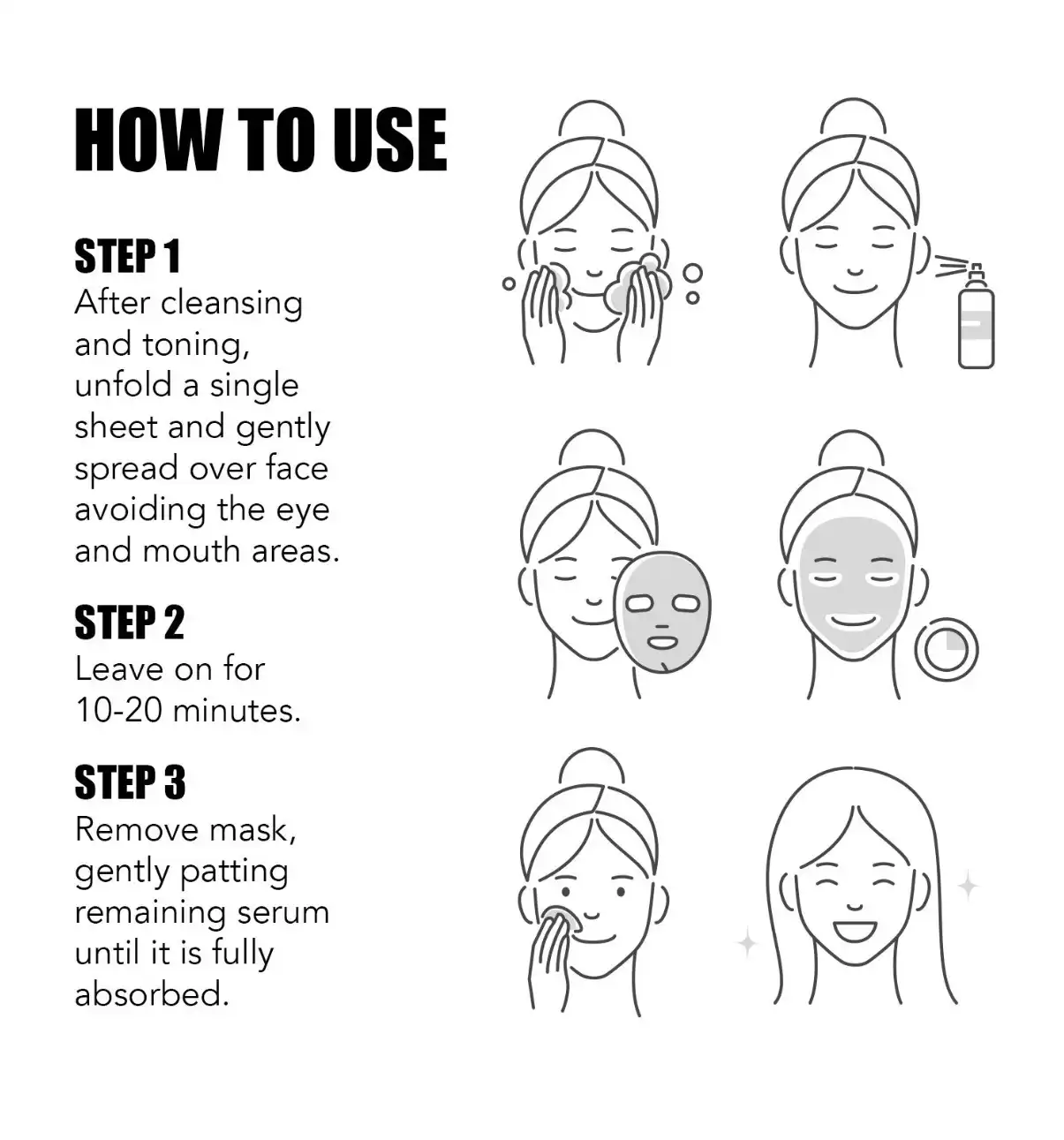 HOW TO USE

STEP 1
After cleansing and toning, unfold a single sheet and gently spread over face avoiding the eye and mouth areas.

STEP 2
Leave on for 10-20 minutes.

STEP 3
Remove mask, gently patting remaining serum until it is fully absorbed.