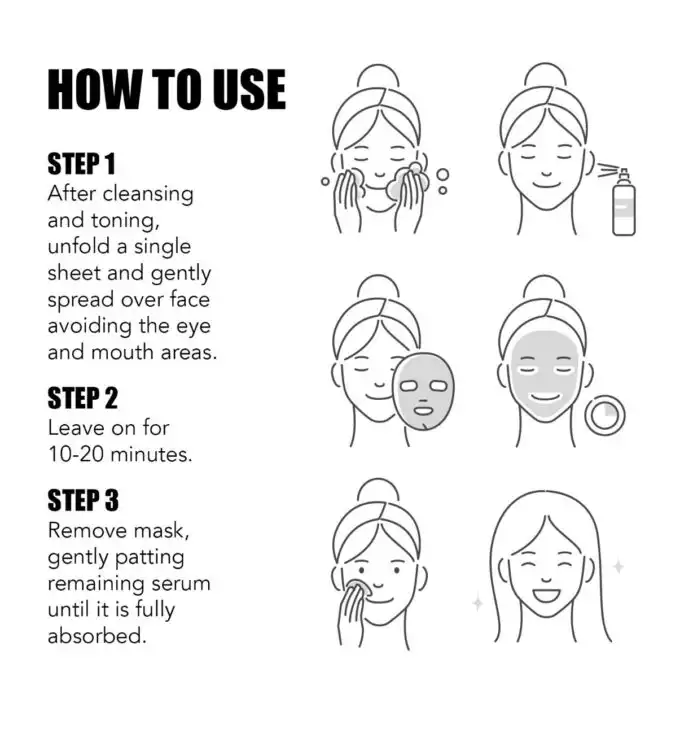 HOW TO USE

STEP 1
After cleansing and toning, unfold a single sheet and gently spread over face avoiding the eye and mouth areas.

STEP 2
Leave on for 10-20 minutes.

STEP 3
Remove mask, gently patting remaining serum until it is fully absorbed.