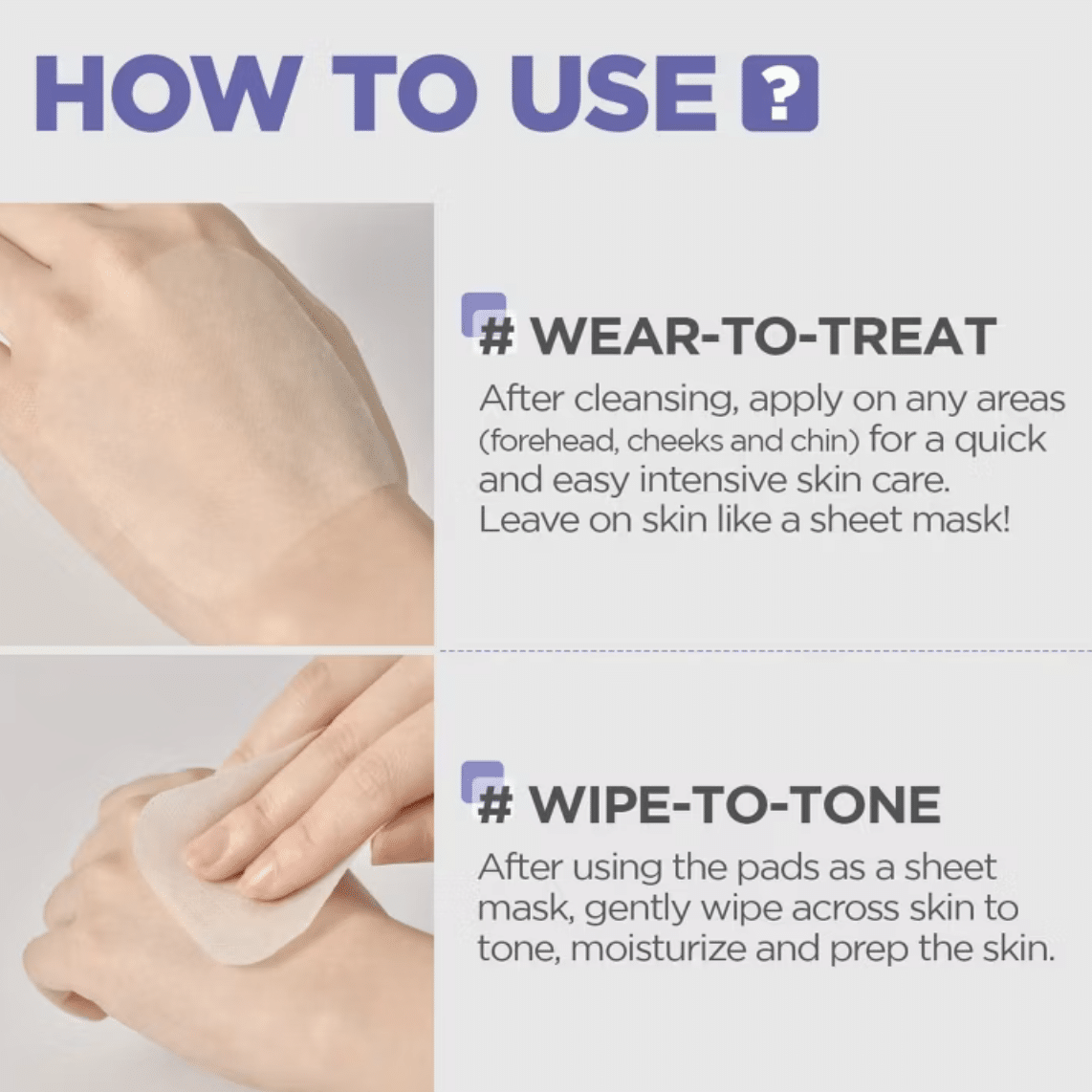 HOW TO USE ?

# WEAR-TO-TREAT

After cleansing, apply on any areas (forehead, cheeks and chin) for a quick and easy intensive skin care. Leave on skin like a sheet mask!

# WIPE-TO-TONE

After using the pads as a sheet mask, gently wipe across skin to tone, moisturize and prep the skin.