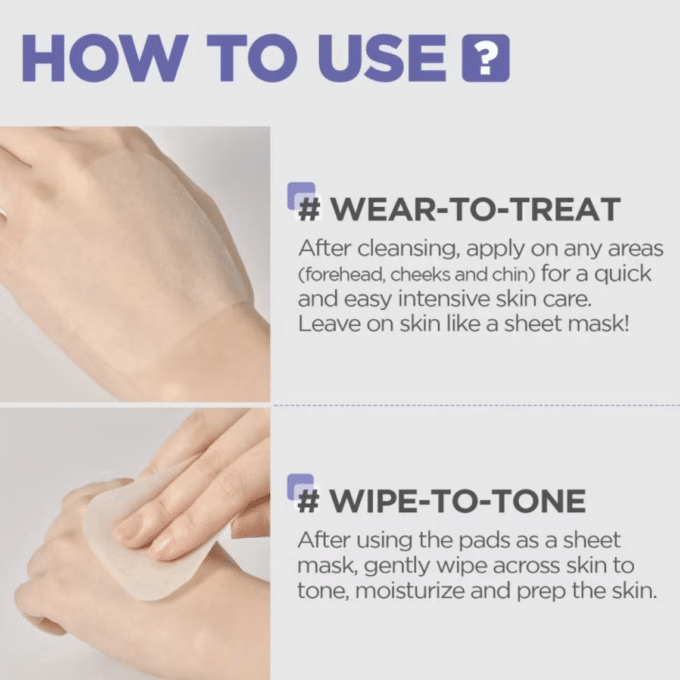 HOW TO USE ?

# WEAR-TO-TREAT
After cleansing, apply on any areas (forehead, cheeks and chin) for a quick and easy intensive skin care. Leave on skin like a sheet mask!

# WIPE-TO-TONE
After using the pads as a sheet mask, gently wipe across skin to tone, moisturize and prep the skin.